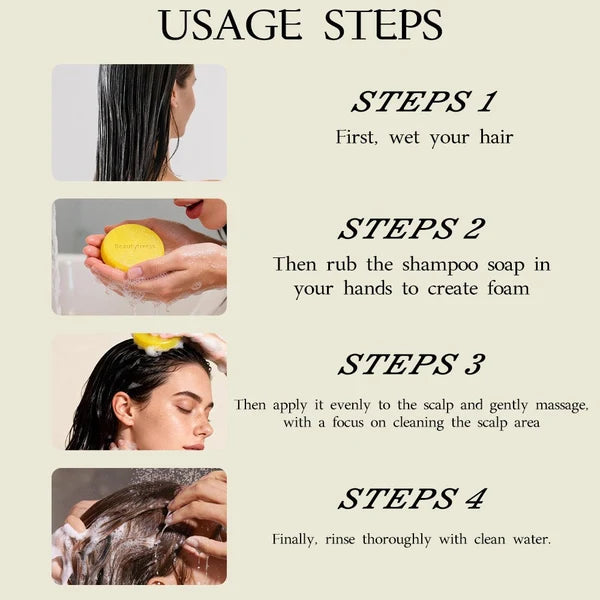 USAGE STEPS

STEPS 1

First, wet your hair

STEPS 2

Then rub the shampoo soap in your hands to create foam

STEPS 3

Then apply it evenly to the scalp and gently massage, with a focus on cleaning the scalp area

STEPS 4

Finally, rinse thoroughly with clean water.